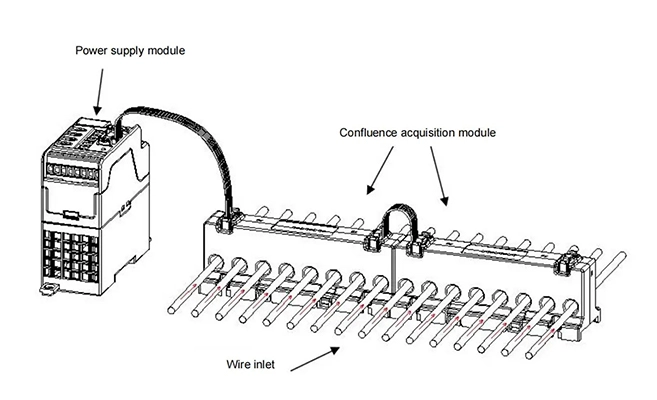 Power supply module

Confluence acquisition module

Wire inlet