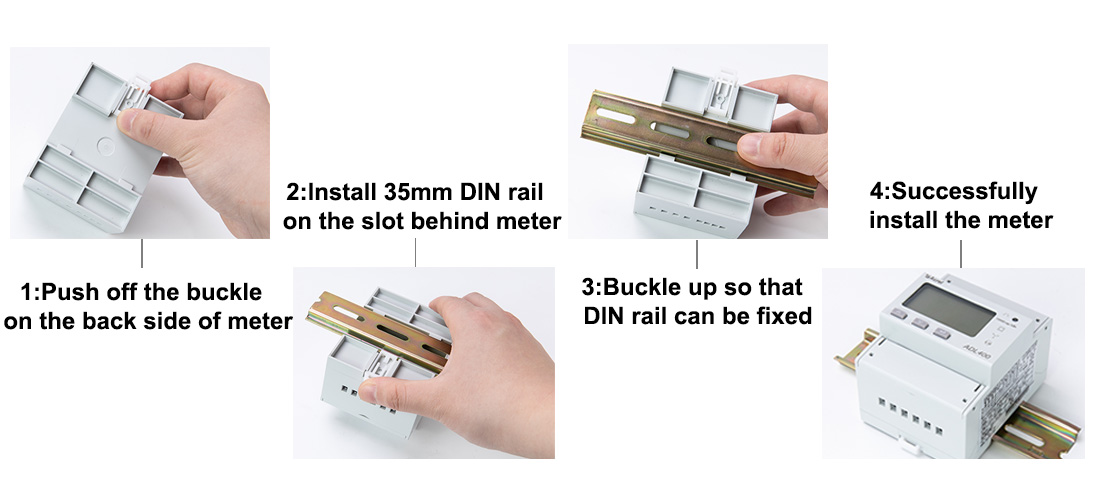 1:Push off the buckle on the back side of meter

2:Install 35mm DIN rail on the slot behind meter

3:Buckle up so that DIN rail can be fixed

4:Successfully install the meter

ADL400